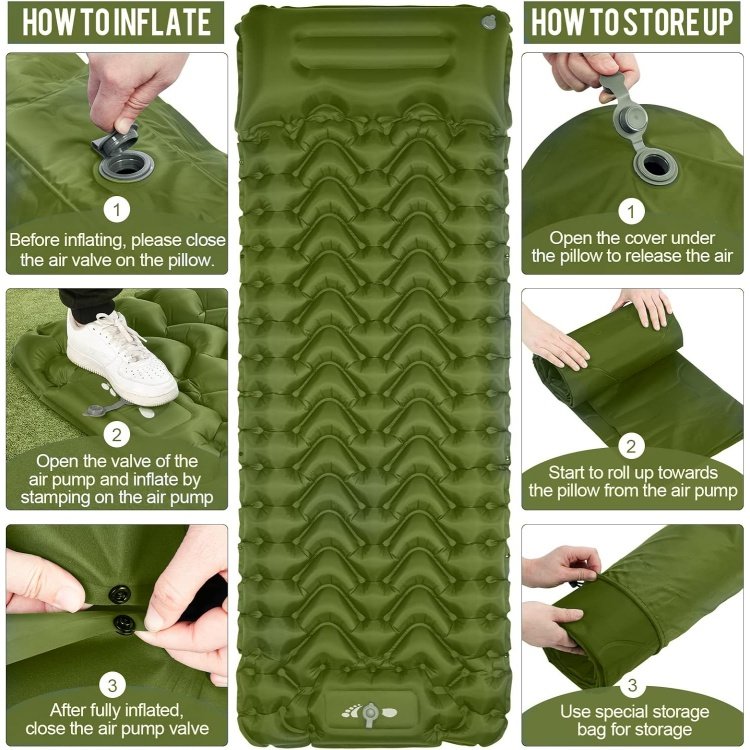 HOW TO INFLATE

1
Before inflating, please close the air valve on the pillow.

2
Open the valve of the air pump and inflate by stamping on the air pump

3
After fully inflated, close the air pump valve

HOW TO STORE UP

1
Open the cover under the pillow to release the air

2
Start to roll up towards the pillow from the air pump

3
Use special storage bag for storage